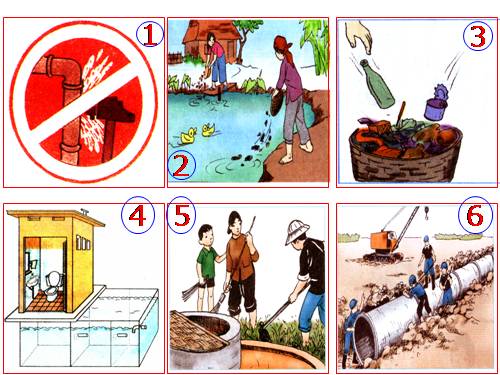 1
2
3
4
5
6